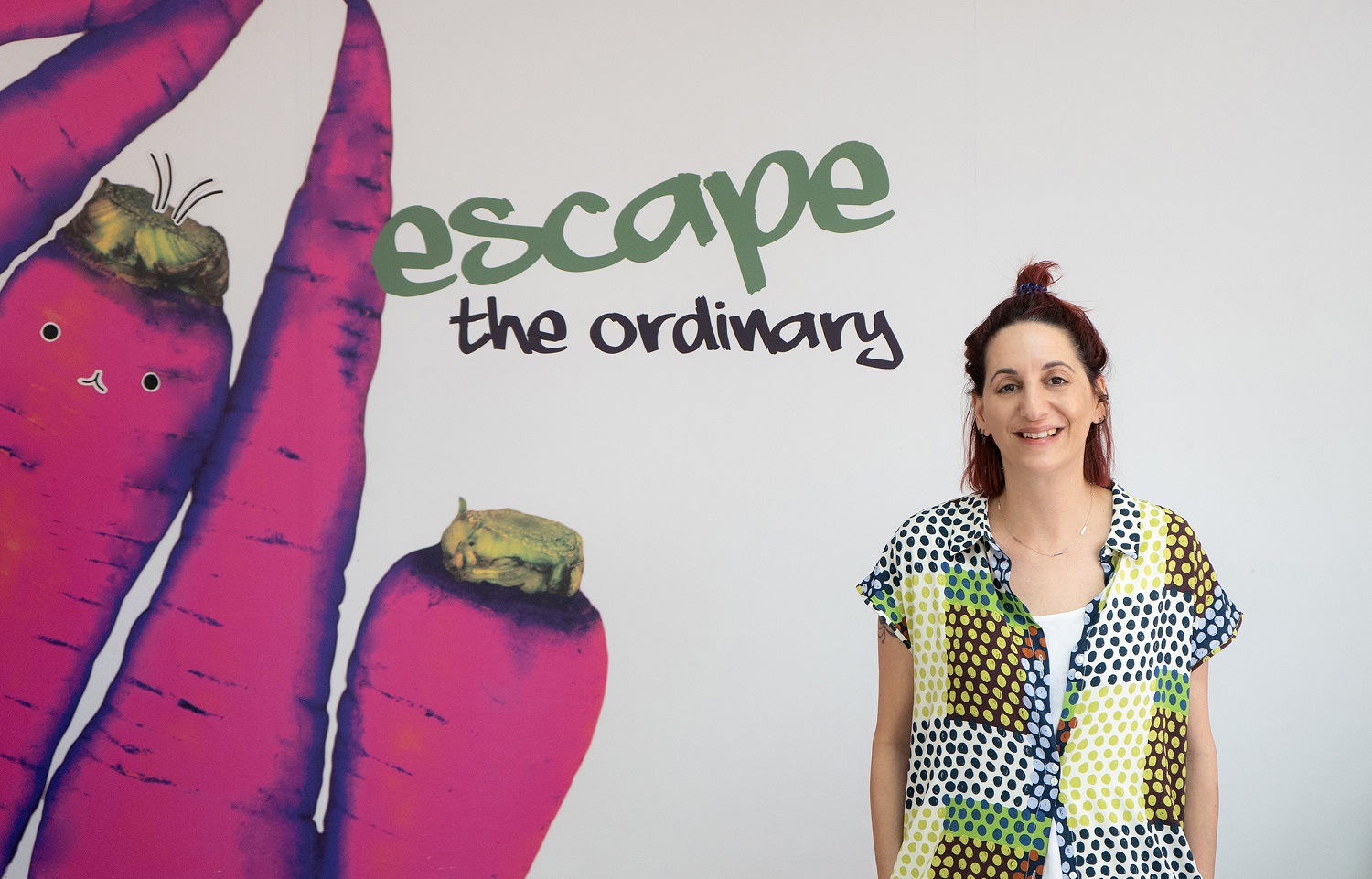 escape
the ordinary