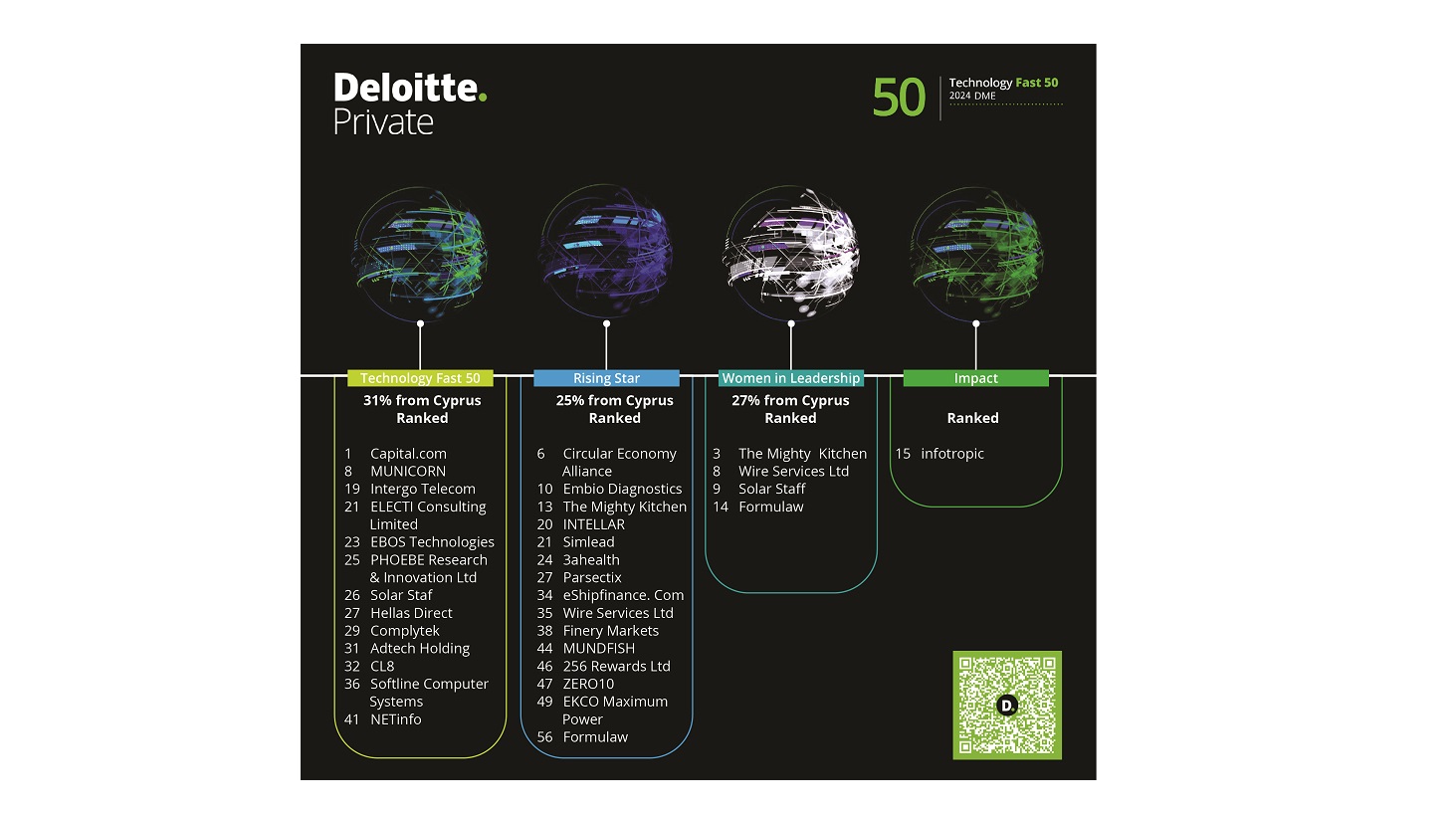 Deloitte.
Private

50 Technology Fast 50
2024 DME

Technology Fast 50
31% from Cyprus Ranked

1 Capital.com
8 MUNICORN
19 Intergo Telecom
21 ELECTI Consulting Limited
23 EBOS Technologies
25 PHOEBE Research & Innovation Ltd
26 Solar Staf
27 Hellas Direct
29 Complytek
31 Adtech Holding
32 CL8
36 Softline Computer Systems
41 NETinfo

Rising Star
25% from Cyprus Ranked

6 Circular Economy Alliance
10 Embio Diagnostics
13 The Mighty Kitchen
20 INTELLAR
21 Simlead
24 3ahealth
27 Parsectix
34 eShipfinance. Com
35 Wire Services Ltd
38 Finery Markets
44 MUNDFISH
46 256 Rewards Ltd
47 ZERO10
49 EKCO Maximum Power
56 Formulaw

Women in Leadership
27% from Cyprus Ranked

3 The Mighty Kitchen
8 Wire Services Ltd
9 Solar Staff
14 Formulaw

Impact
Ranked

15 infotropic

D.