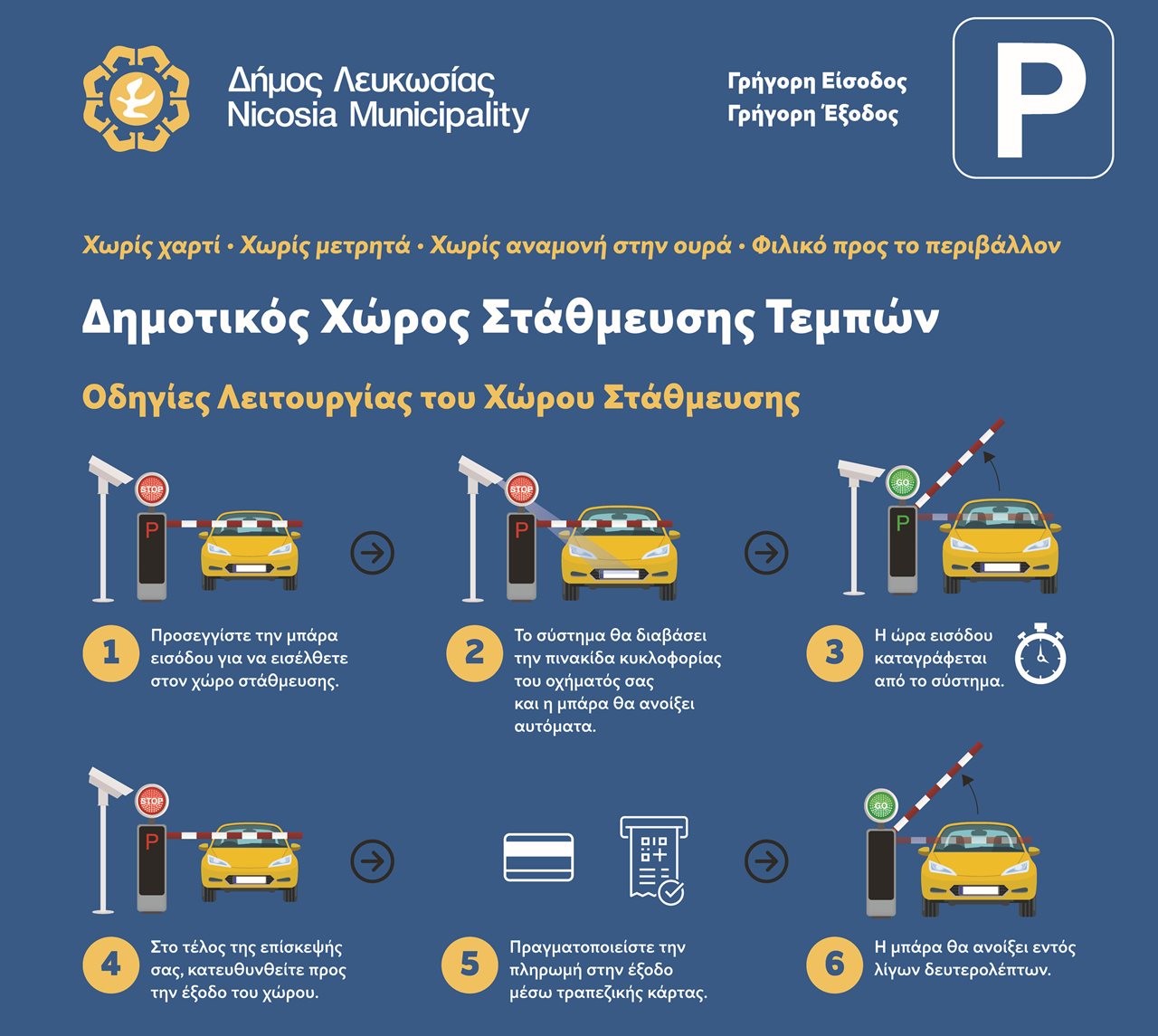 Δήμος Λευκωσίας
Nicosia Municipality

Γρήγορη Είσοδος
Γρήγορη Έξοδος

P

Χωρίς χαρτί • Χωρίς μετρητά • Χωρίς αναμονή στην ουρά • Φιλικό προς το περιβάλλον

Δημοτικός Χώρος Στάθμευσης Τεμπών

Οδηγίες Λειτουργίας του Χώρου Στάθμευσης

STOP
P

STOP
P

GO
P

1 Προσεγγίστε την μπάρα εισόδου για να εισέλθετε στον χώρο στάθμευσης.

2 Το σύστημα θα διαβάσει την πινακίδα κυκλοφορίας του οχήματός σας και η μπάρα θα ανοίξει αυτόματα.

3 Η ώρα εισόδου καταγράφεται από το σύστημα.

STOP
P

GO

4 Στο τέλος της επίσκεψής σας, κατευθυνθείτε προς την έξοδο του χώρου.

5 Πραγματοποιείστε την πληρωμή στην έξοδο μέσω τραπεζικής κάρτας.

6 Η μπάρα θα ανοίξει εντός λίγων δευτερολέπτων.